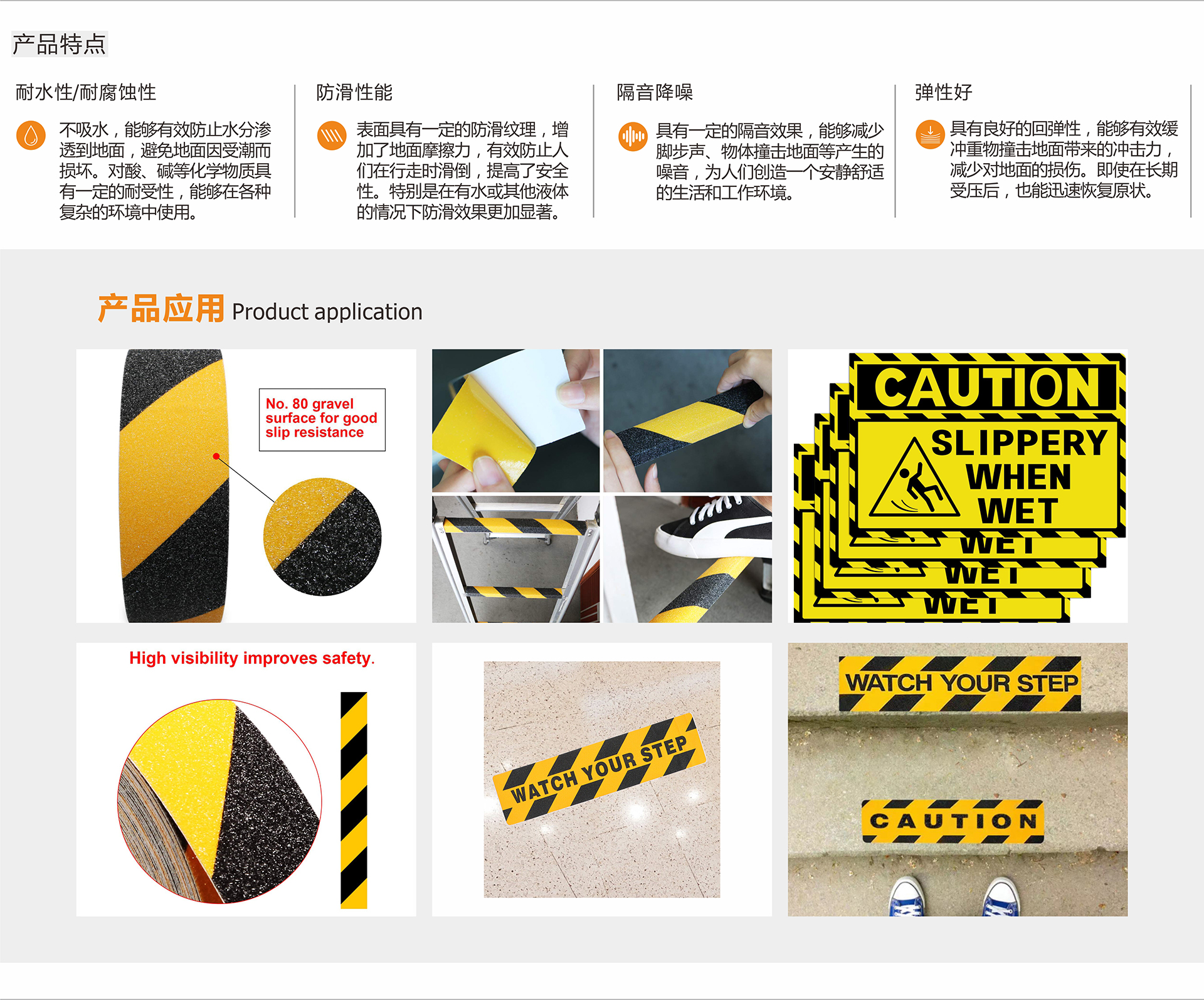 产品特点

耐水性/耐腐蚀性

不吸水，能够有效防止水分渗透到地面，避免地面因受潮而损坏。对酸、碱等化学物质具有一定的耐受性，能够在各种复杂的环境中使用。

防滑性能

表面具有一定的防滑纹理，增加了地面摩擦力，有效防止人们在行走时滑倒，提高了安全性。特别是在有水或其他液体的情况下防滑效果更加显著。

隔音降噪

具有一定的隔音效果，能够减少脚步声、物体撞击地面等产生的噪音，为人们创造一个安静舒适的生活和工作环境。

弹性好

具有良好的回弹性，能够有效缓冲重物撞击地面带来的冲击力，减少对地面的损伤。即使在长期受压后，也能迅速恢复原状。

产品应用 Product application

No. 80 gravel surface for good slip resistance

CAUTION
SLIPPERY WHEN WET
WET
WET
WET

High visibility improves safety.

WATCH YOUR STEP

WATCH YOUR STEP

CAUTION